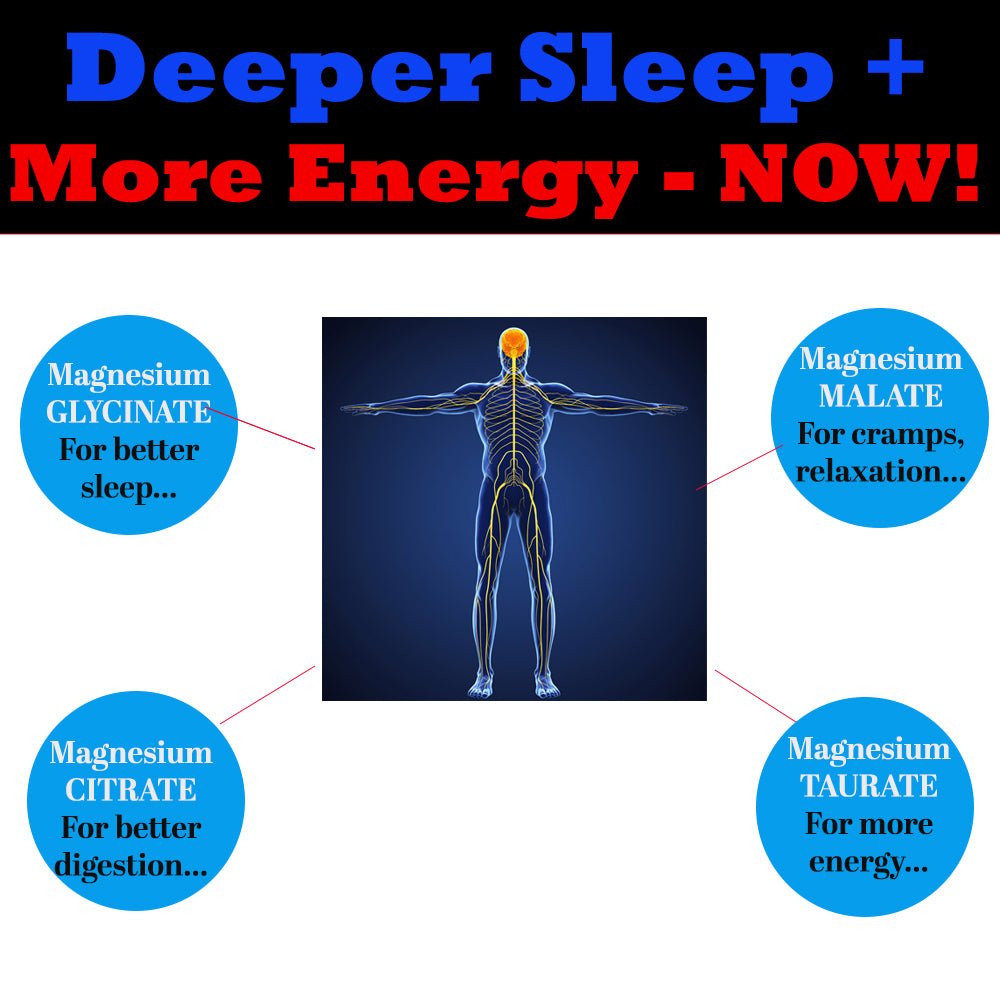 Deeper Sleep +
More Energy - NOW!

Magnesium
GLYCINATE
For better
sleep...

Magnesium
MALATE
For cramps,
relaxation...

Magnesium
CITRATE
For better
digestion...

Magnesium
TAURATE
For more
energy...